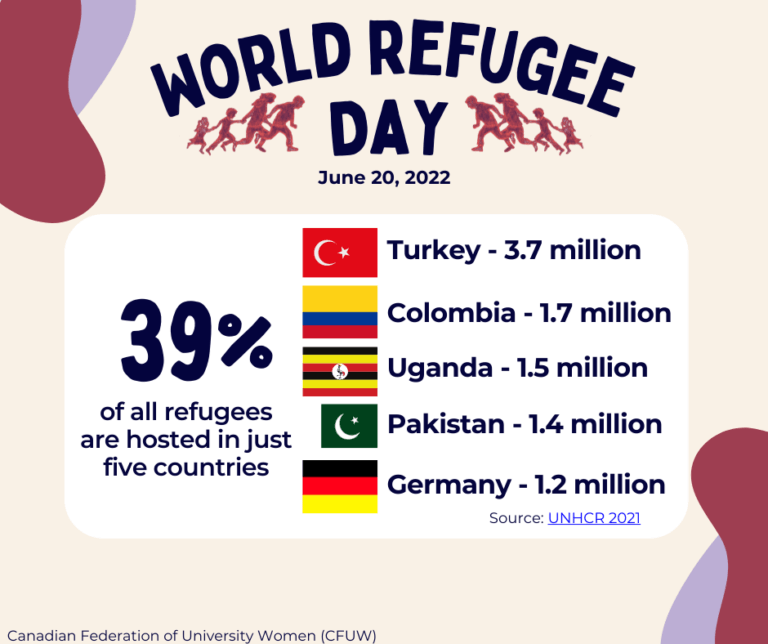 WORLD REFUGEE DAY

June 20, 2022

39%

of all refugees are hosted in just five countries

Turkey - 3.7 million

Colombia - 1.7 million

Uganda - 1.5 million

Pakistan - 1.4 million

Germany - 1.2 million

Source: UNHCR 2021

Canadian Federation of University Women (CFUW)